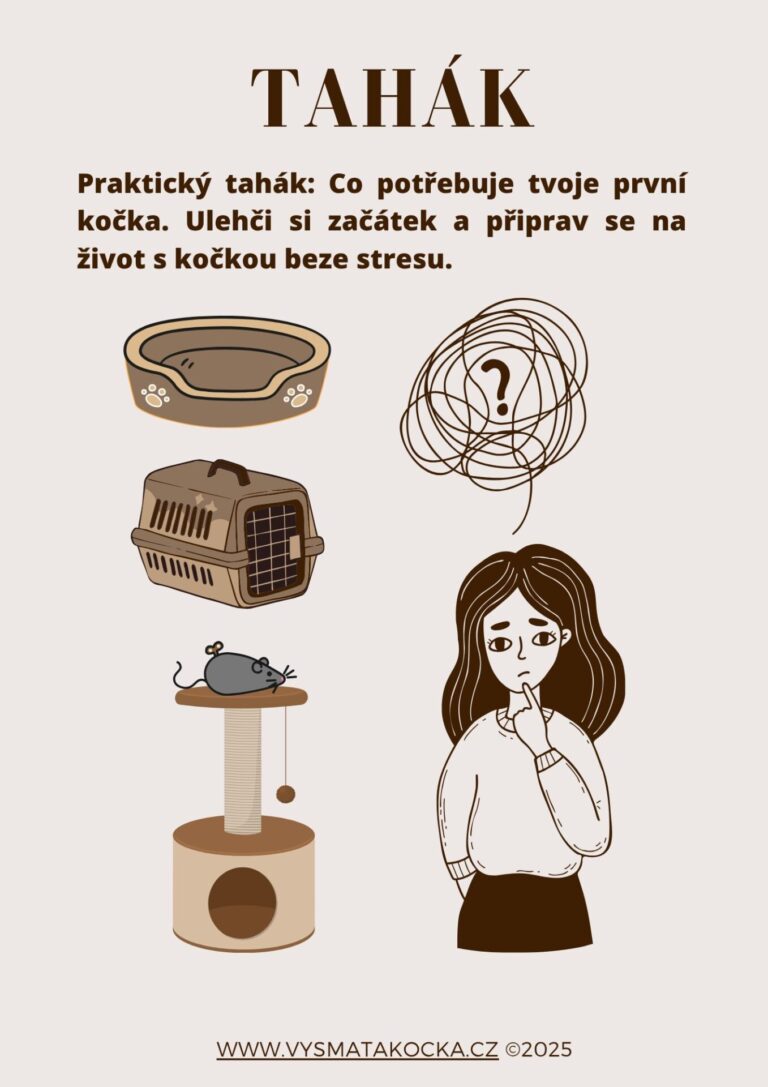 TAHÁK

Praktický tahák: Co potřebuje tvoje první kočka. Ulehči si začátek a připrav se na život s kočkou beze stresu.

?

WWW.VYSMATAKOCKA.CZ ©2025